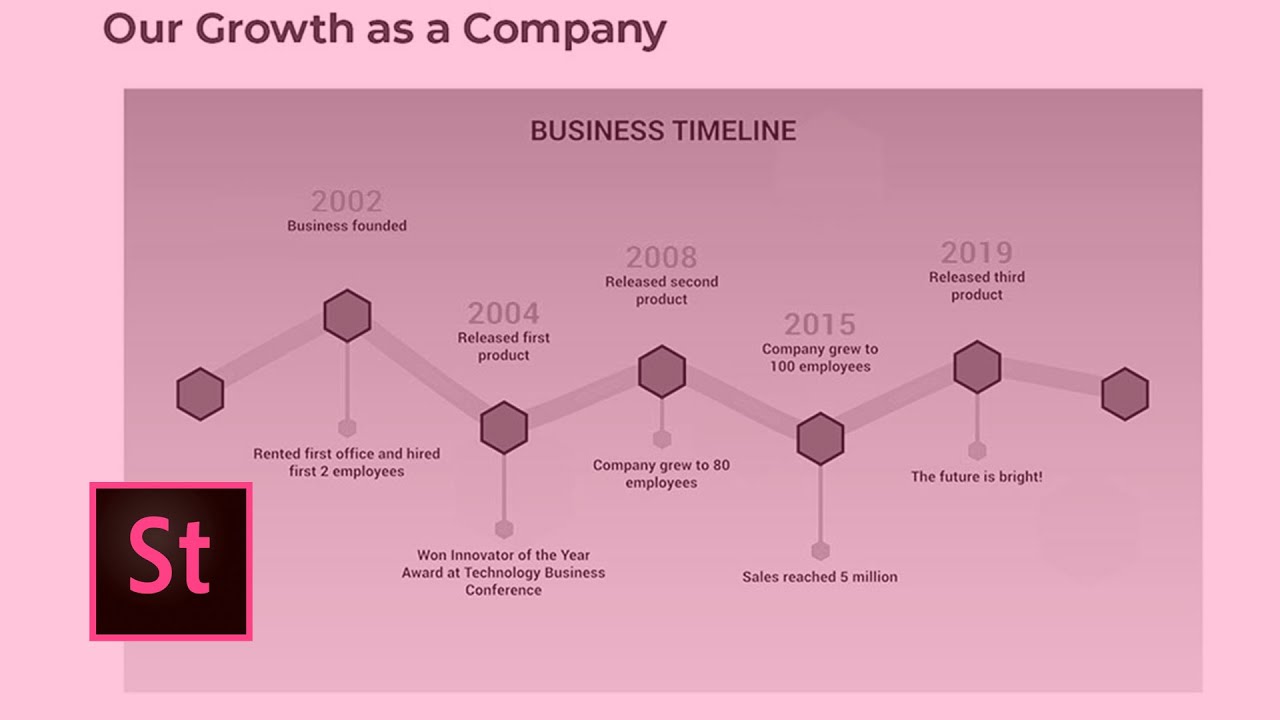 Our Growth as a Company

BUSINESS TIMELINE

2002
Business founded

Rented first office and hired first 2 employees

2004
Released first product

Won Innovator of the Year Award at Technology Business Conference

2008
Released second product

Company grew to 80 employees

2015
Company grew to 100 employees

Sales reached 5 million

2019
Released third product

The future is bright!

St