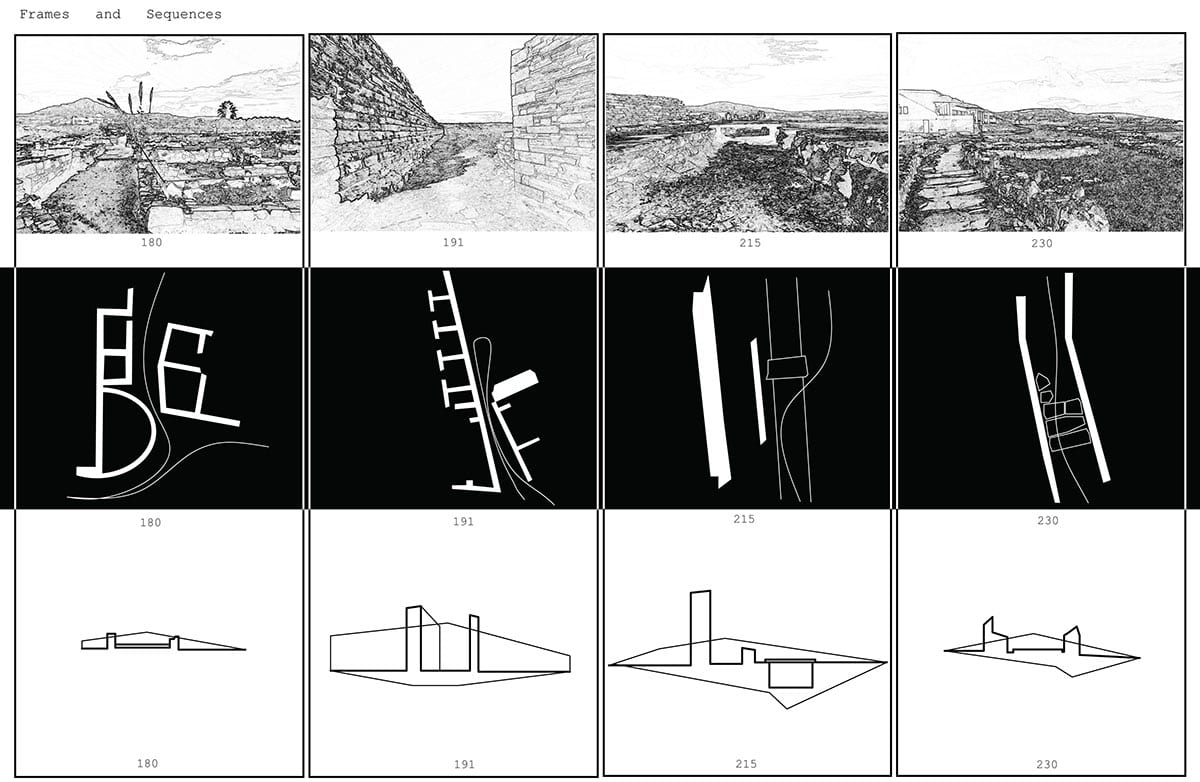 Frames and Sequences

180

191

215

230

180

191

215

230

180

191

215

230